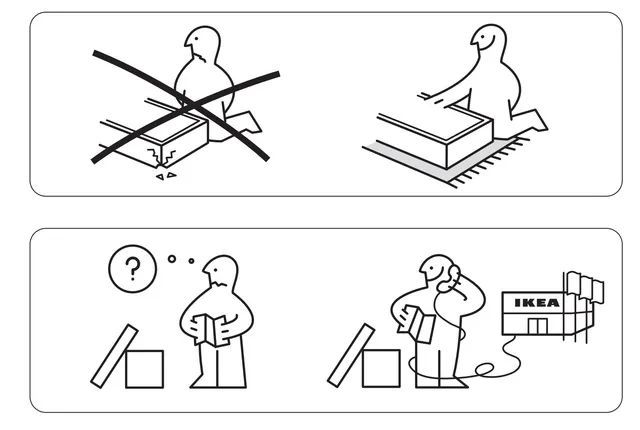 ?

IKEA